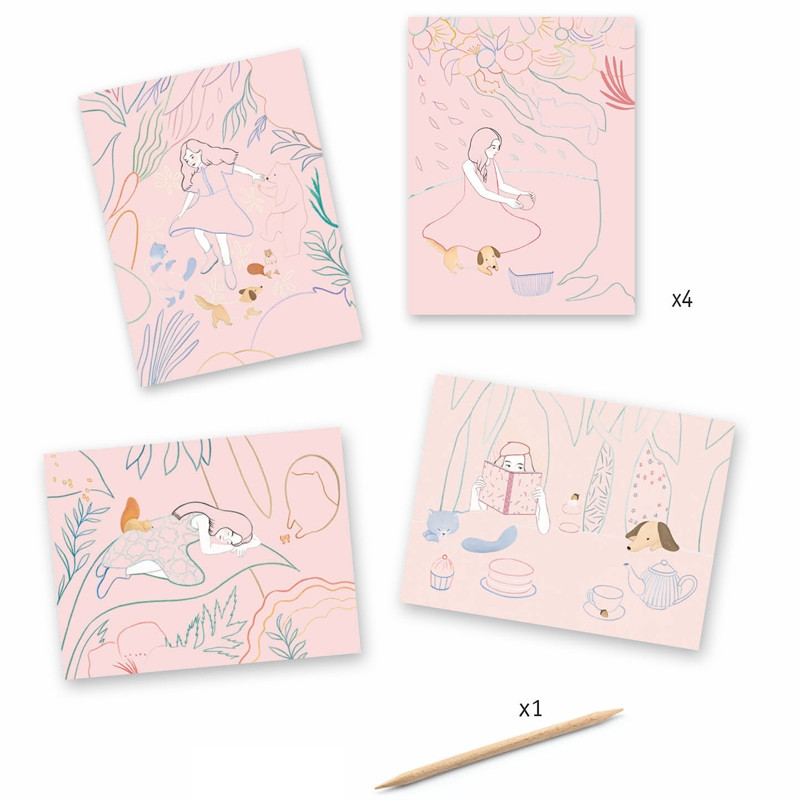 x4

x1