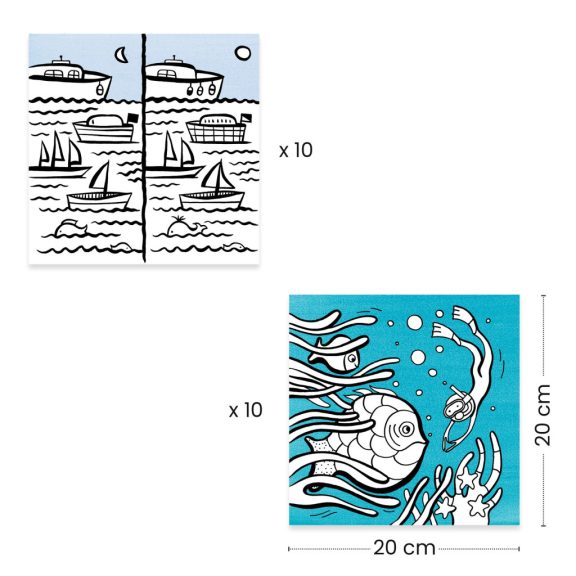 x 10

x 10

20 cm

20 cm