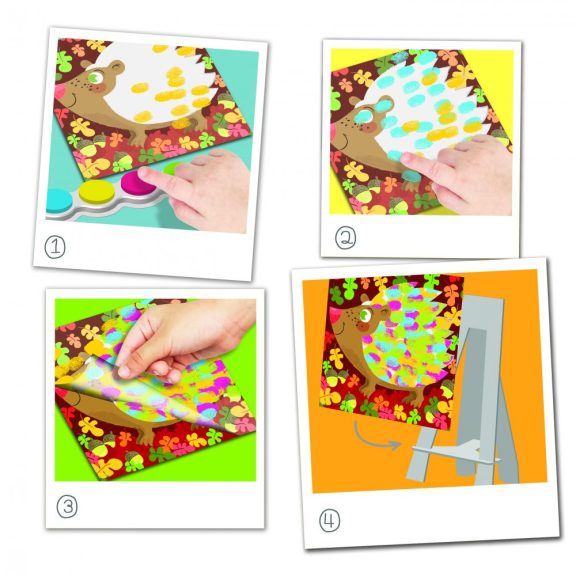 ①

②

③

④